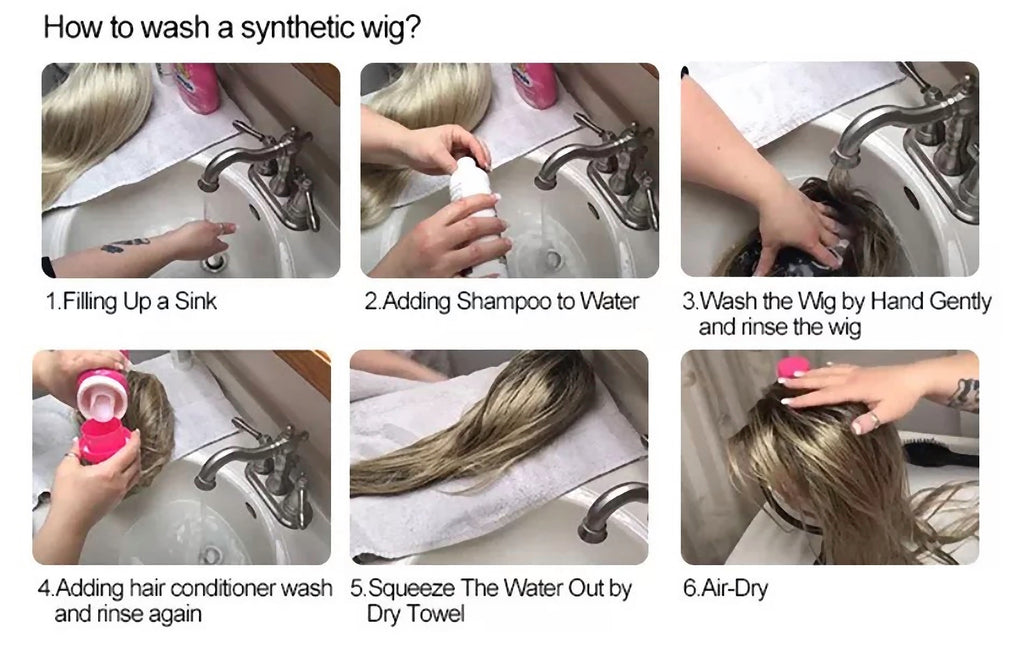 How to wash a synthetic wig?

1.Filling Up a Sink

2.Adding Shampoo to Water

3.Wash the Wig by Hand Gently and rinse the wig

4.Adding hair conditioner wash and rinse again

5.Squeeze The Water Out by Dry Towel

6.Air-Dry