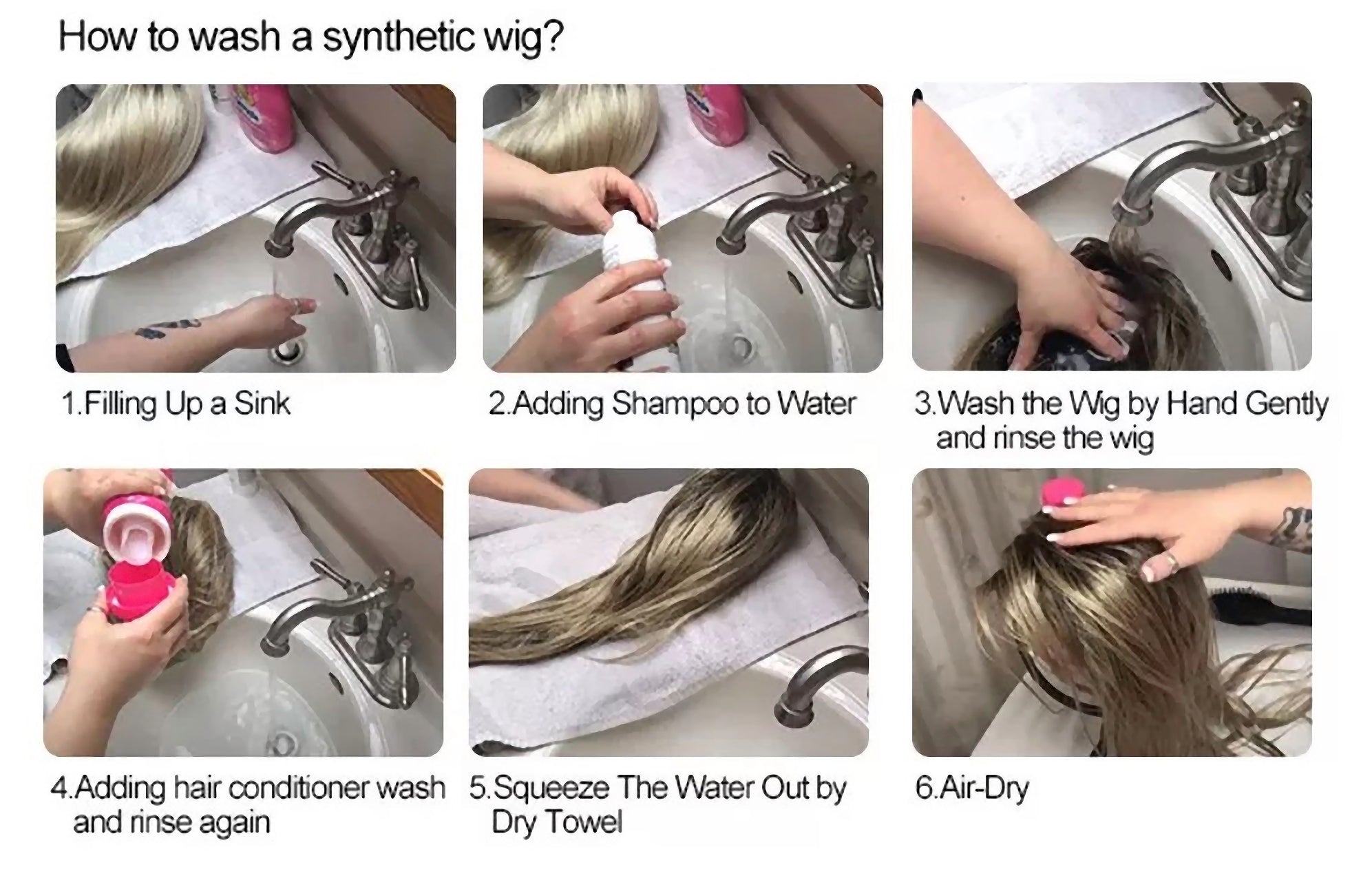 How to wash a synthetic wig?

1.Filling Up a Sink

2.Adding Shampoo to Water

3.Wash the Wig by Hand Gently and rinse the wig

4.Adding hair conditioner wash and rinse again

5.Squeeze The Water Out by Dry Towel

6.Air-Dry