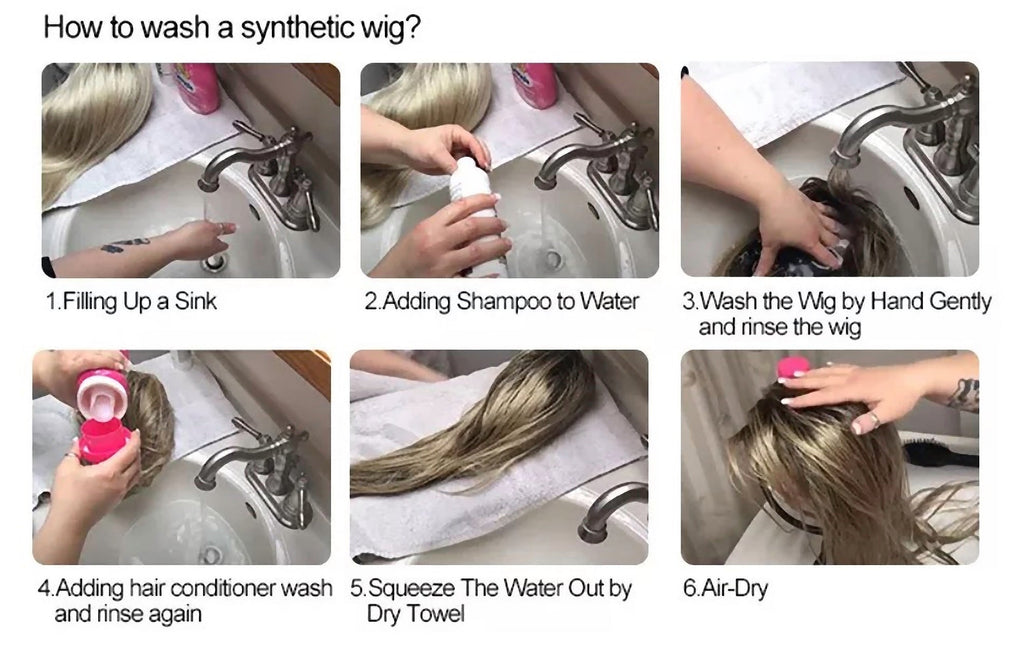 How to wash a synthetic wig?

1.Filling Up a Sink

2.Adding Shampoo to Water

3.Wash the Wig by Hand Gently and rinse the wig

4.Adding hair conditioner wash and rinse again

5.Squeeze The Water Out by Dry Towel

6.Air-Dry